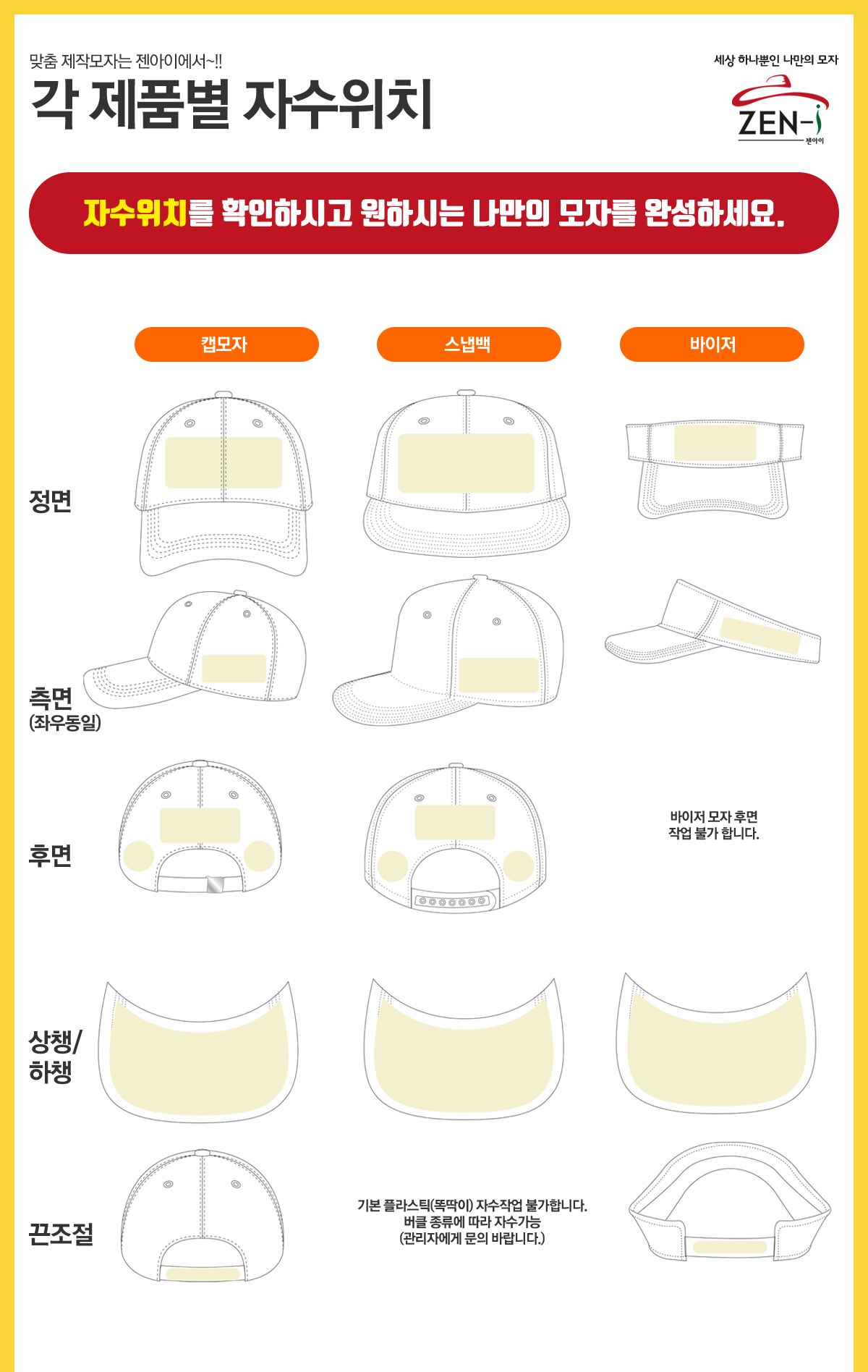 맞춤 제작모자는 젠아이에서~!!

각 제품별 자수위치

세상 하나뿐인 나만의 모자
ZEN-i
젠아이

자수위치를 확인하시고 원하시는 나만의 모자를 완성하세요.

캡모자

스냅백

바이저

정면

측면
(좌우동일)

후면

바이저 모자 후면 작업 불가 합니다.

상챙/
하챙

끈조절

기본 플라스틱(똑딱이) 자수작업 불가합니다.
버클 종류에 따라 자수가능
(관리자에게 문의 바랍니다.)